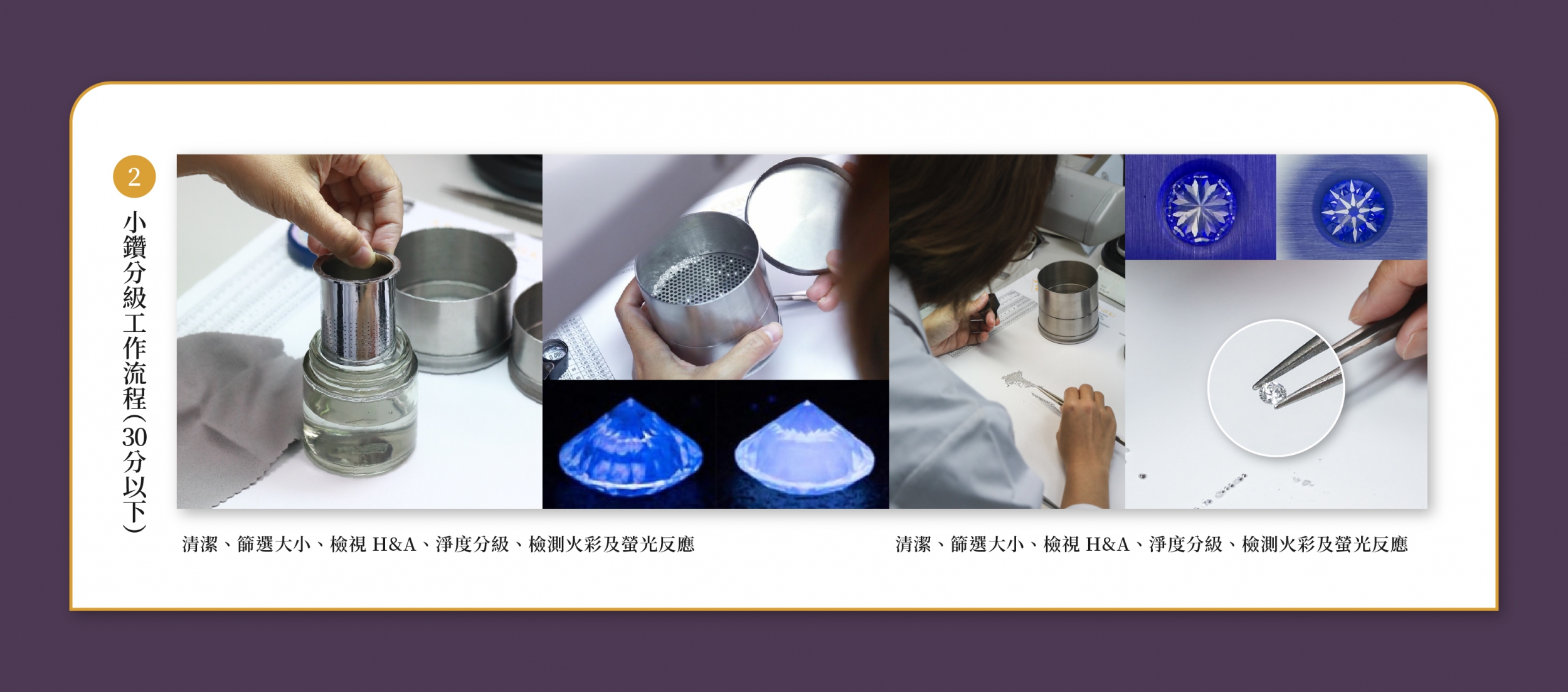 2

小鑽分級工作流程(30分以下)

清潔、篩選大小、檢視 H&A、淨度分級、檢測火彩及螢光反應

清潔、篩選大小、檢視 H&A、淨度分級、檢測火彩及螢光反應